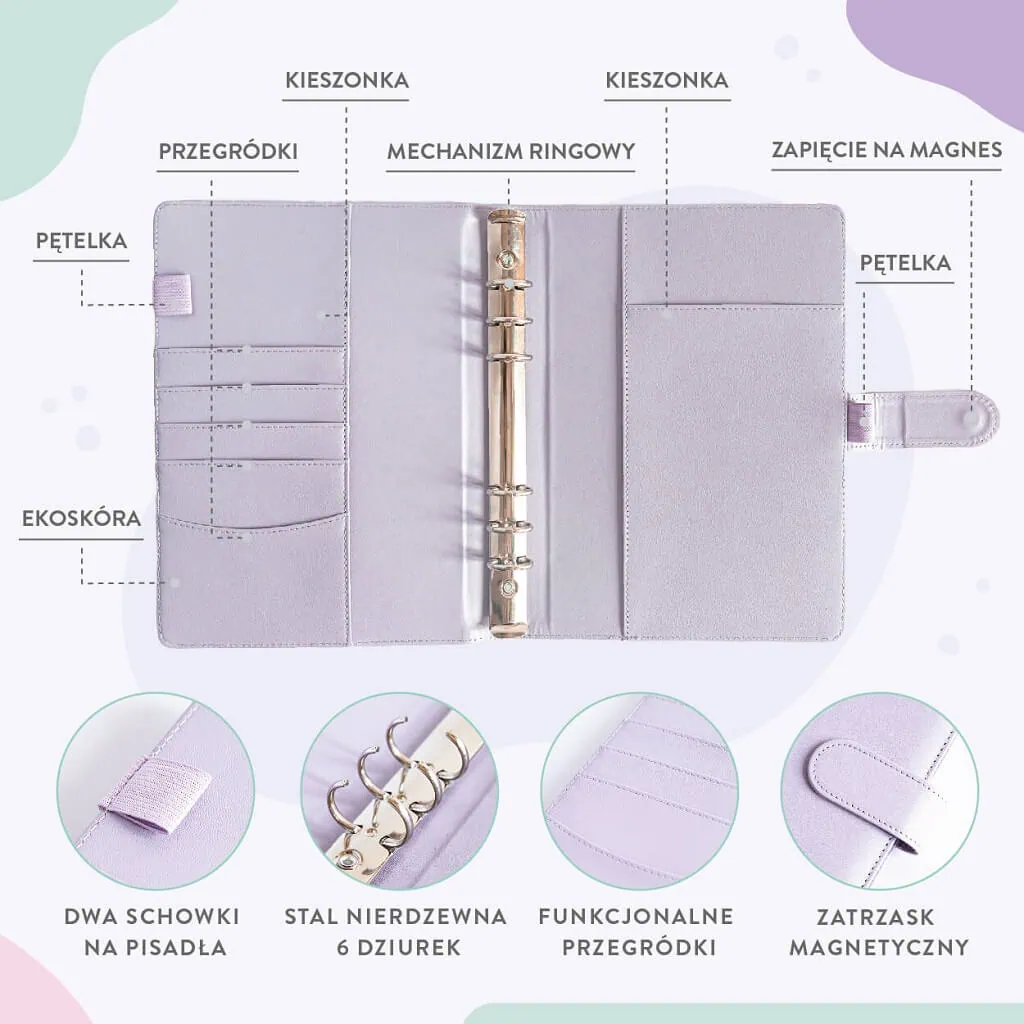 KIESZONKA

KIESZONKA

PRZEGRÓDKI

MECHANIZM RINGOWY

ZAPIĘCIE NA MAGNES

PĘTELKA

PĘTELKA

EKOSKÓRA

DWA SCHOWKI NA PISADŁA

STAL NIERDZEWNA 6 DZIUREK

FUNKCJONALNE PRZEGRÓDKI

ZATRZASK MAGNETYCZNY